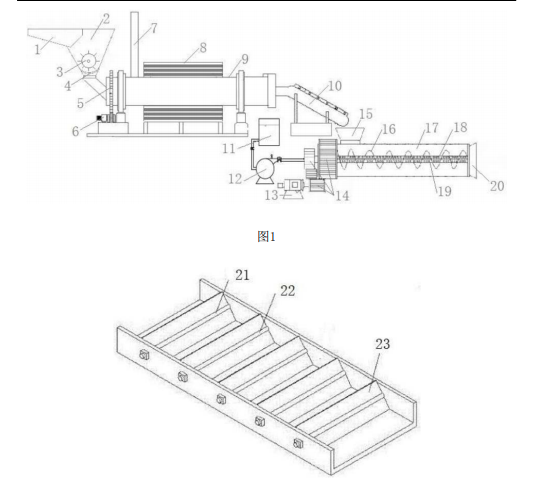 1
2
3
4
5
6
7
8
9
10
11
12
13
14
15
16
17
18
19
20

图1

21
22
23