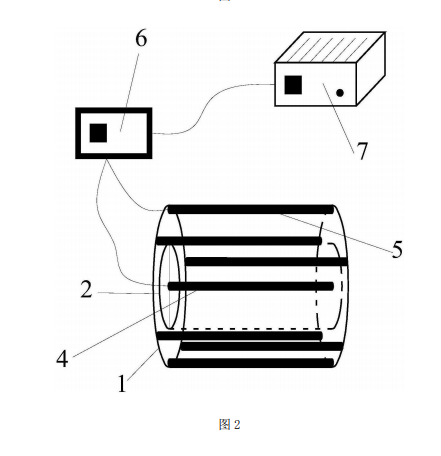 6
7
5
2
4
1
图 2